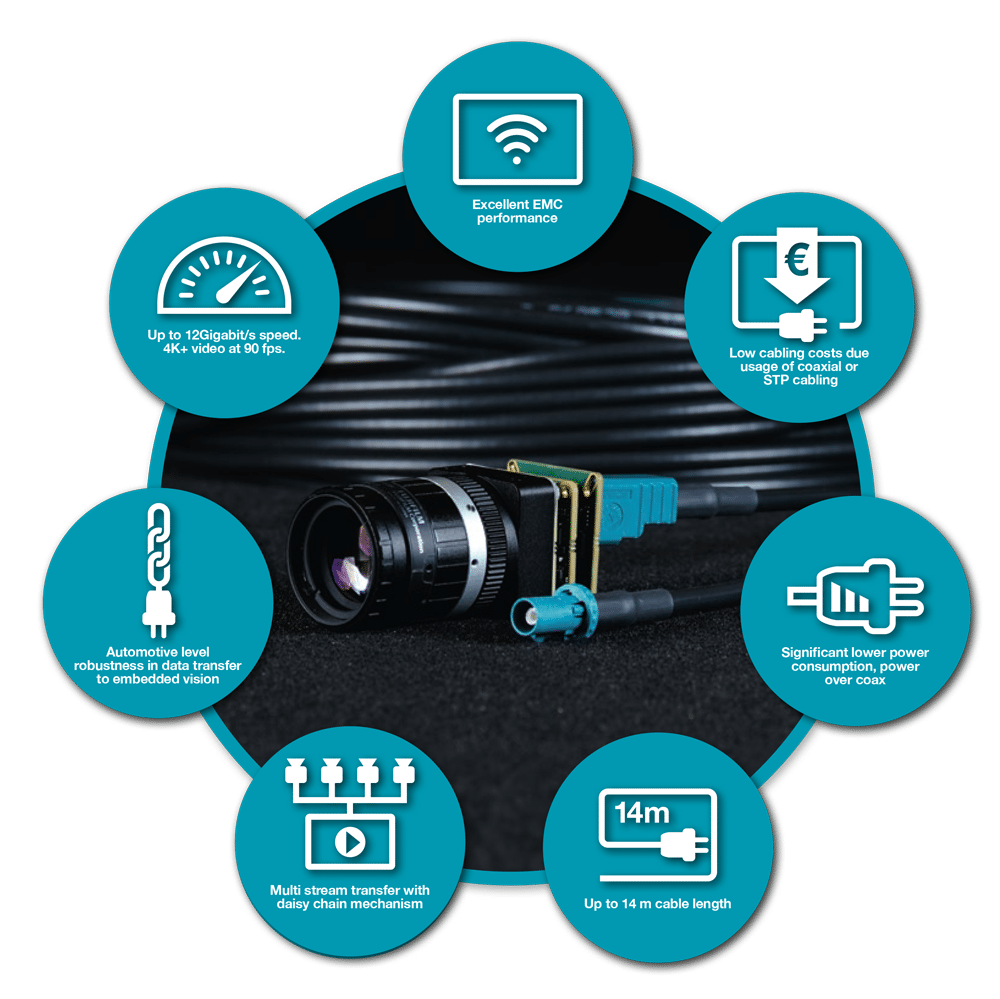 Excellent EMC performance

€

Low cabling costs due usage of coaxial or STP cabling

Significant lower power consumption, power over coax

14m

Up to 14 m cable length

Multi stream transfer with daisy chain mechanism

Automotive level robustness in data transfer to embedded vision

Up to 12Gigabit/s speed. 4K+ video at 90 fps.